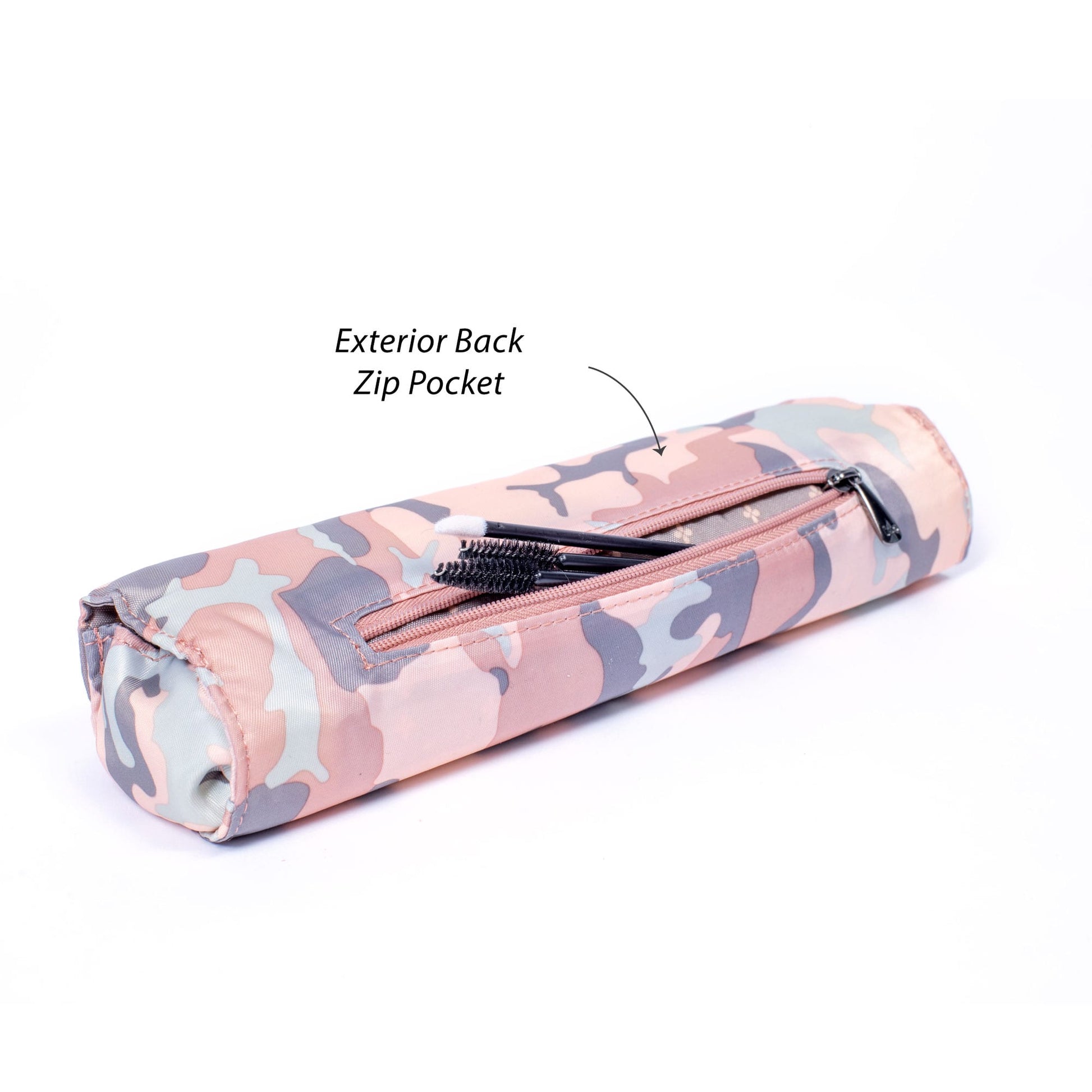 Exterior Back
Zip Pocket